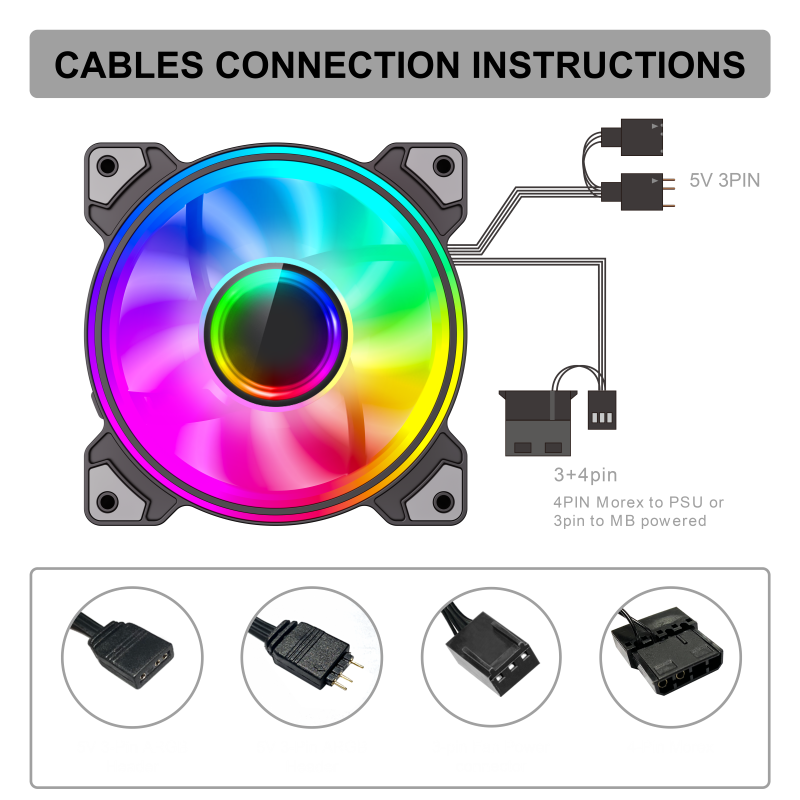 CABLES CONNECTION INSTRUCTIONS

5V 3PIN

3+4pin

4PIN Morex to PSU or 3pin to MB powered