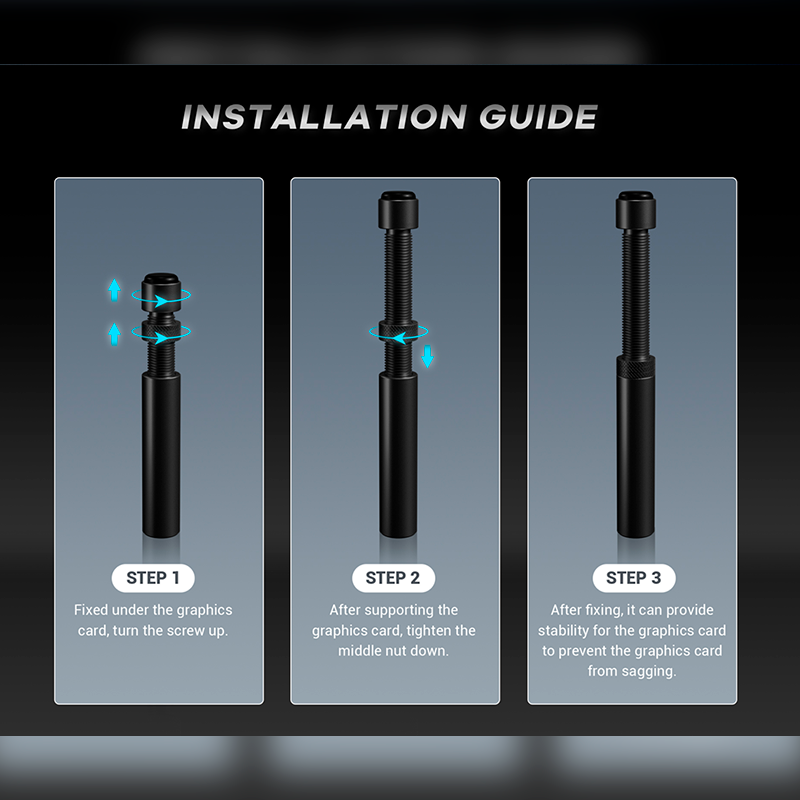 INSTALLATION GUIDE

STEP 1

Fixed under the graphics card, turn the screw up.

STEP 2

After supporting the graphics card, tighten the middle nut down.

STEP 3

After fixing, it can provide stability for the graphics card to prevent the graphics card from sagging.