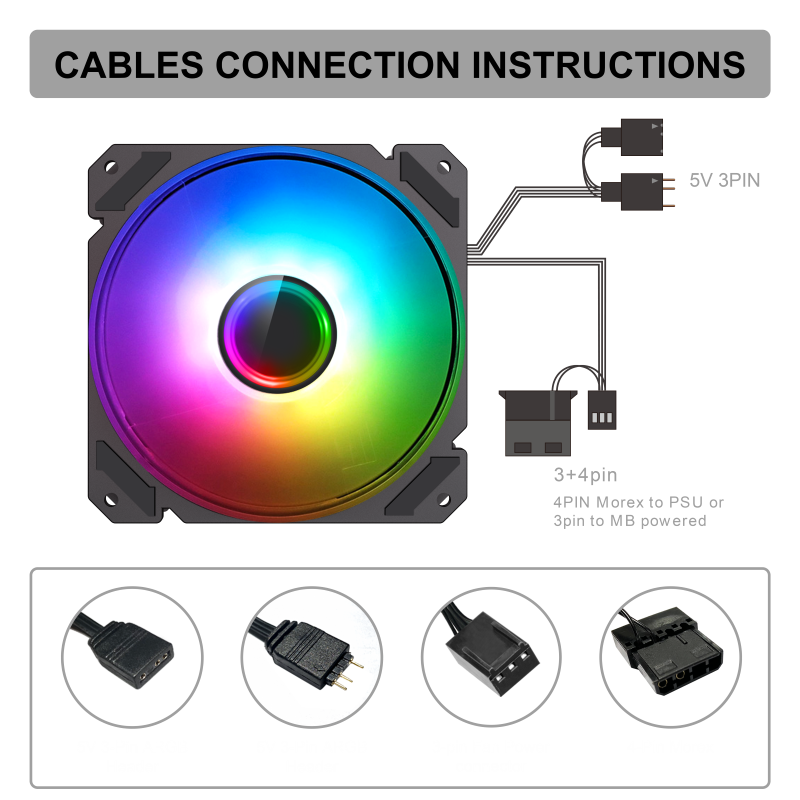 CABLES CONNECTION INSTRUCTIONS

5V 3PIN

3+4pin

4PIN Morex to PSU or 3pin to MB powered